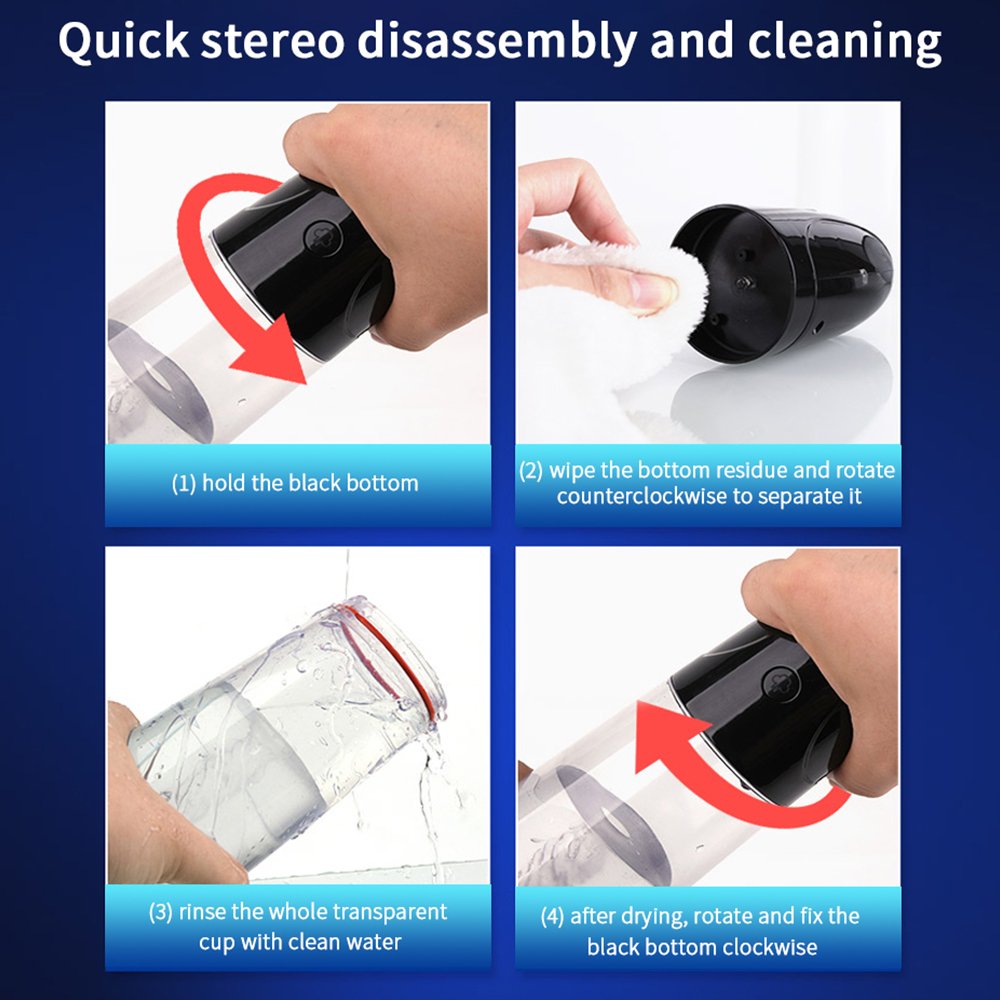 Quick stereo disassembly and cleaning

(1) hold the black bottom

(2) wipe the bottom residue and rotate counterclockwise to separate it

(3) rinse the whole transparent cup with clean water

(4) after drying, rotate and fix the black bottom clockwise