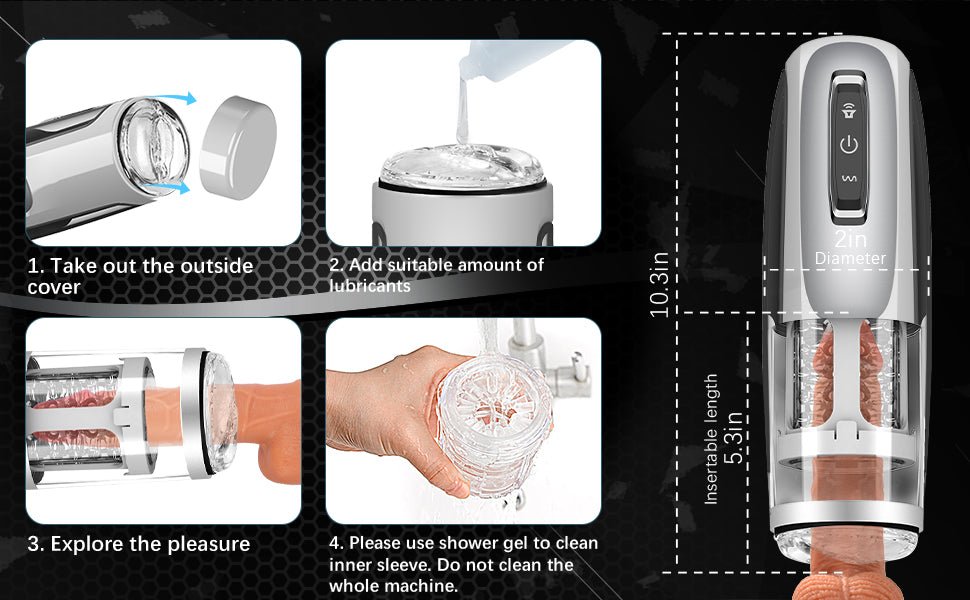 1. Take out the outside cover

2. Add suitable amount of lubricants

3. Explore the pleasure

4. Please use shower gel to clean inner sleeve. Do not clean the whole machine.

10.3in

2in
Diameter

Insertable length
5.3in