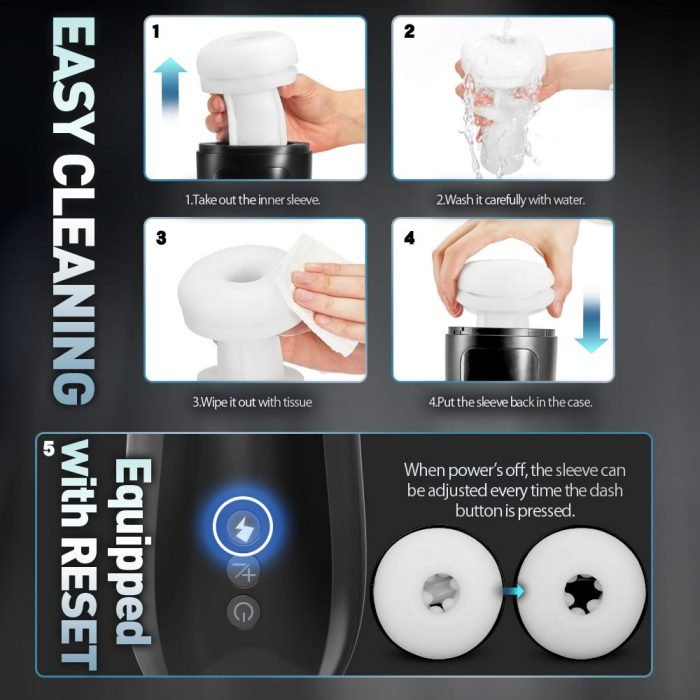 EASY CLEANING

1

1.Take out the inner sleeve.

2

2.Wash it carefully with water.

3

3.Wipe it out with tissue

4

4.Put the sleeve back in the case.

5

Equipped with RESET

When power's off, the sleeve can be adjusted every time the dash button is pressed.