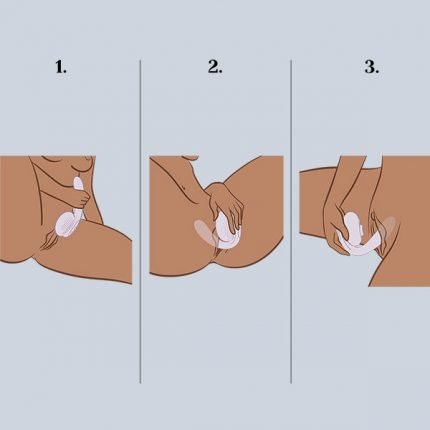 1.

2.

3.